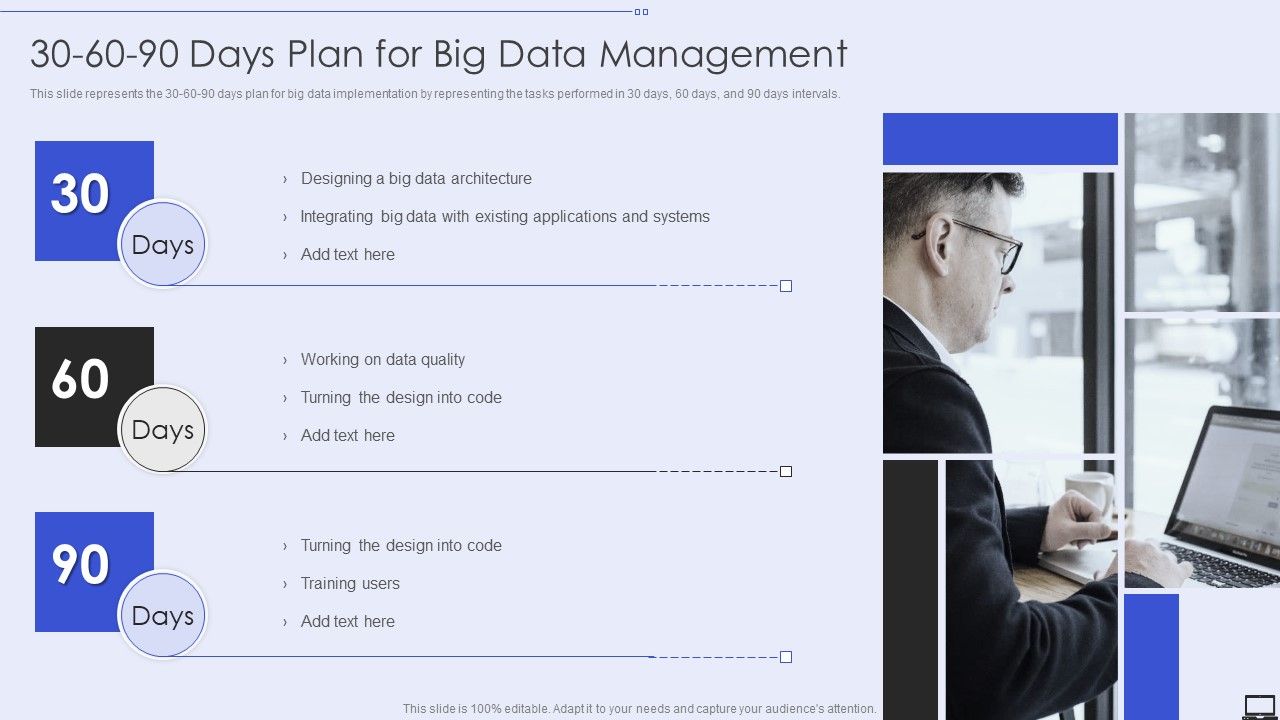 30-60-90 Days Plan for Big Data Management

This slide represents the 30-60-90 days plan for big data implementation by representing the tasks performed in 30 days, 60 days, and 90 days intervals.

30

Days

› Designing a big data architecture

› Integrating big data with existing applications and systems

› Add text here

60

Days

› Working on data quality

› Turning the design into code

› Add text here

90

Days

› Turning the design into code

› Training users

› Add text here

This slide is 100% editable. Adapt it to your needs and capture your audience's attention.